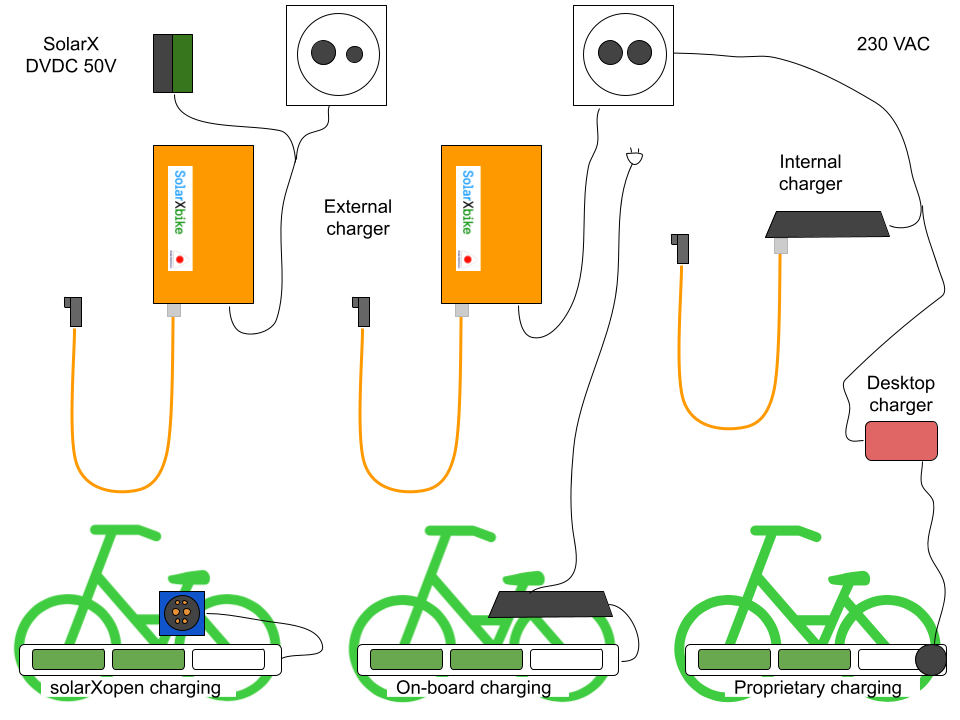 SolarX DVDC 50V

230 VAC

SolarXbike

External charger

SolarXbike

Internal charger

Desktop charger

solarXopen charging

On-board charging

Proprietary charging