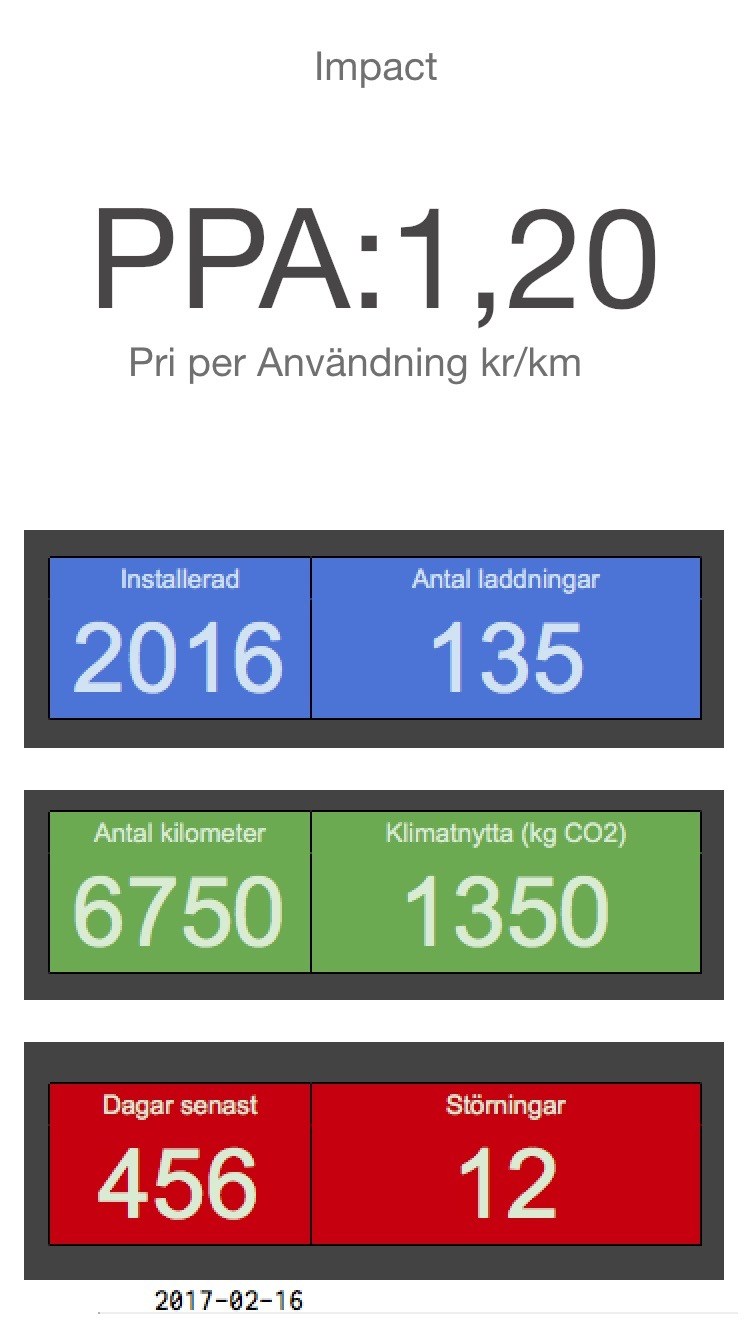 Impact

PPA:1,20

Pri per Användning kr/km

| Installerad | Antal laddningar |
|---|---|
| 2016 | 135 |

| Antal kilometer | Klimatnytta (kg CO2) |
|---|---|
| 6750 | 1350 |

| Dagar senast | Störningar |
|---|---|
| 456 | 12 |

2017-02-16