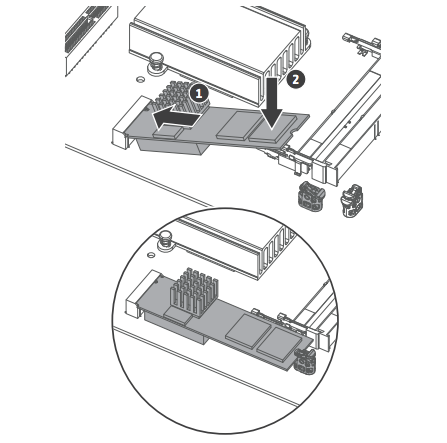 1
2