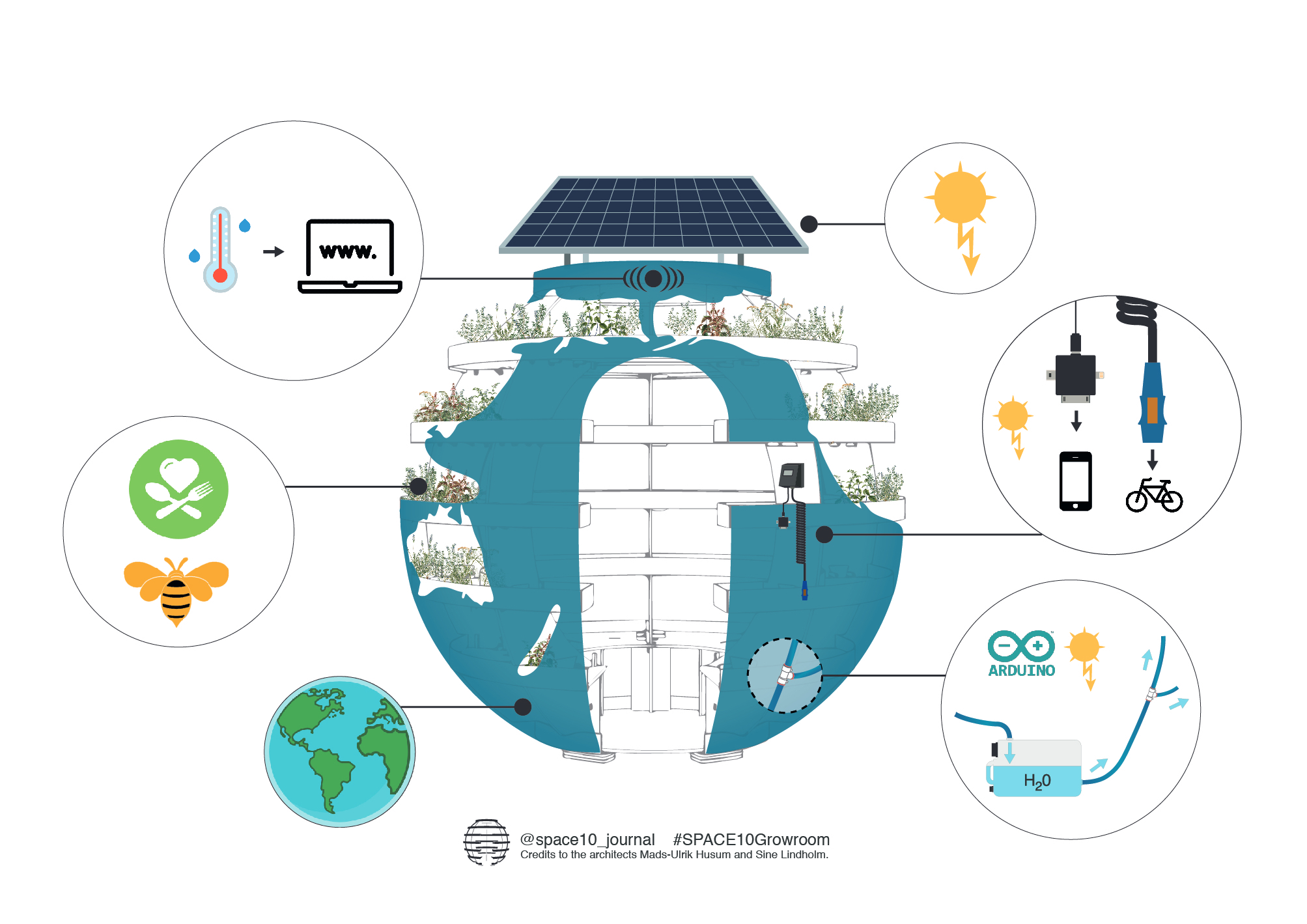 www.

ARDUINO

$H_20$

@space10_journal #SPACE10Growroom
Credits to the architects Mads-Ulrik Husum and Sine Lindholm.