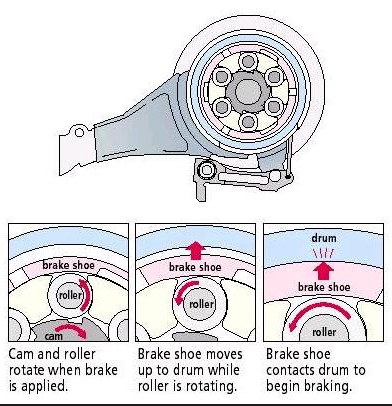 brake shoe
roller
cam
Cam and roller rotate when brake is applied.

brake shoe
roller
Brake shoe moves up to drum while roller is rotating.

drum
brake shoe
roller
Brake shoe contacts drum to begin braking.