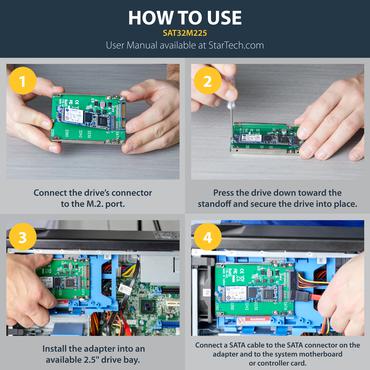 HOW TO USE
SAT32M225
User Manual available at StarTech.com

1

Connect the drive's connector to the M.2. port.

2

Press the drive down toward the standoff and secure the drive into place.

3

Install the adapter into an available 2.5" drive bay.

4

Connect a SATA cable to the SATA connector on the adapter and to the system motherboard or controller card.