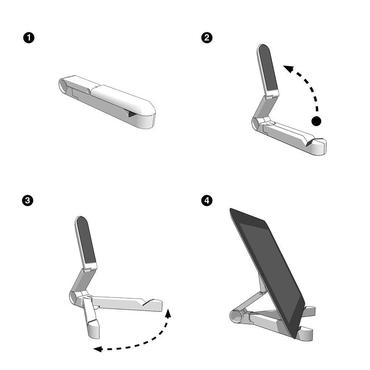 1
2
3
4