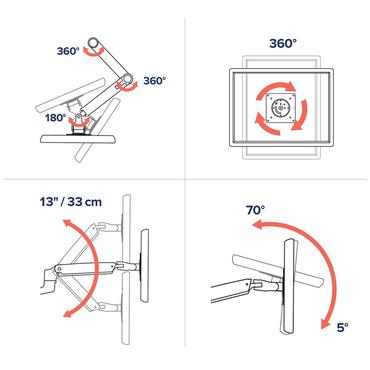 360°

360°

180°

360°

13" / 33 cm

70°

5°