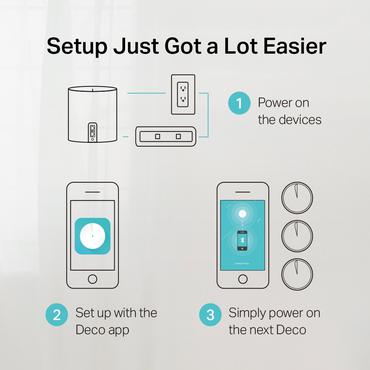 Setup Just Got a Lot Easier

1 Power on the devices

2 Set up with the Deco app

3 Simply power on the next Deco