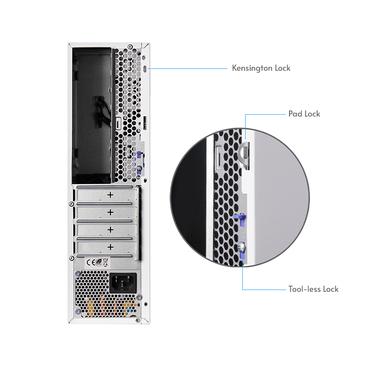 Kensington Lock

Pad Lock

Tool-less Lock

CE