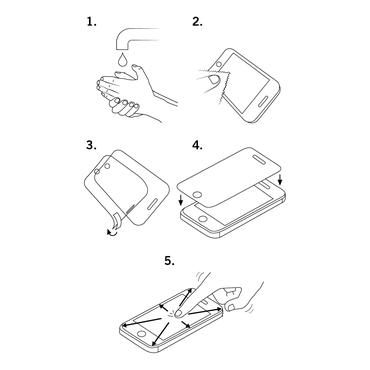 1.

2.

3.

4.

5.