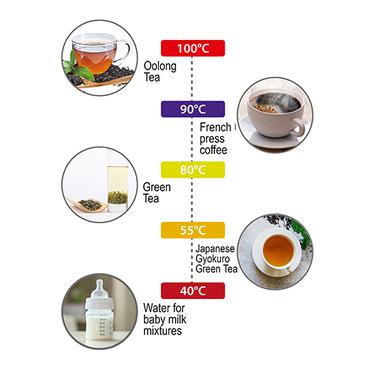 100°C

Oolong Tea

90°C

French press coffee

80°C

Green Tea

55°C

Japanese Gyokuro Green Tea

40°C

Water for baby milk mixtures