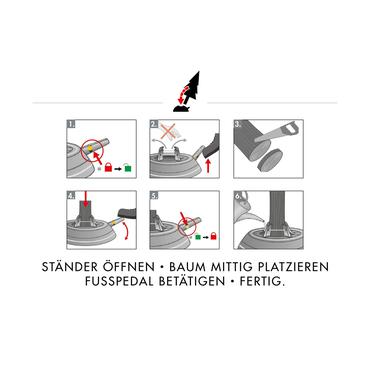 1.

2.

3.

4.

5.

6.

STÄNDER ÖFFNEN • BAUM MITTIG PLATZIEREN
FUSSPEDAL BETÄTIGEN • FERTIG.