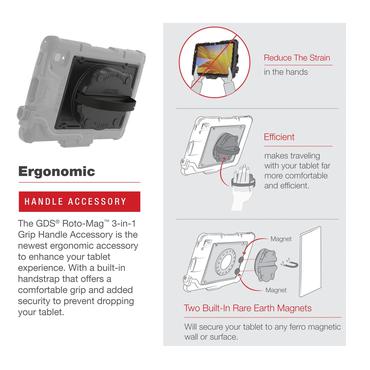 Ergonomic

HANDLE ACCESSORY

The GDS® Roto-Mag™ 3-in-1 Grip Handle Accessory is the newest ergonomic accessory to enhance your tablet experience. With a built-in handstrap that offers a comfortable grip and added security to prevent dropping your tablet.

Reduce The Strain
in the hands

Efficient
makes traveling with your tablet far more comfortable and efficient.

Magnet
Magnet

Two Built-In Rare Earth Magnets
Will secure your tablet to any ferro magnetic wall or surface.