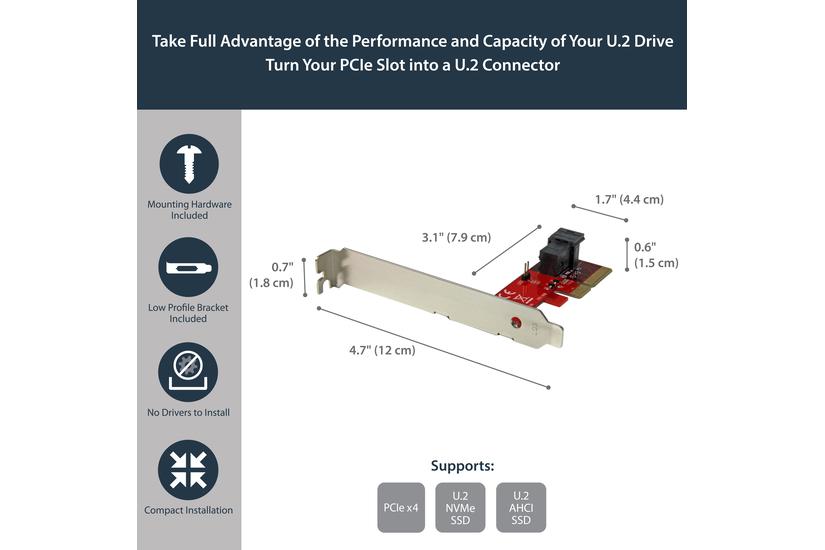 Take Full Advantage of the Performance and Capacity of Your U.2 Drive
Turn Your PCIe Slot into a U.2 Connector

Mounting Hardware Included

Low Profile Bracket Included

No Drivers to Install

Compact Installation

1.7" (4.4 cm)

3.1" (7.9 cm)

0.6" (1.5 cm)

0.7" (1.8 cm)

4.7" (12 cm)

Supports:

PCIe x4

U.2 NVMe SSD

U.2 AHCI SSD