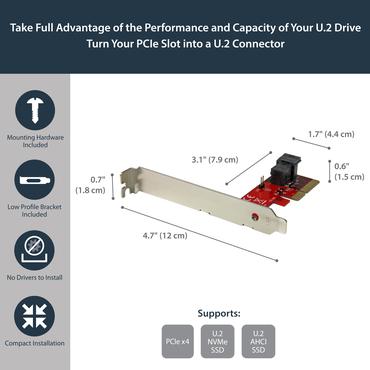 Take Full Advantage of the Performance and Capacity of Your U.2 Drive
Turn Your PCIe Slot into a U.2 Connector

Mounting Hardware Included

Low Profile Bracket Included

No Drivers to Install

Compact Installation

1.7" (4.4 cm)

3.1" (7.9 cm)

0.6" (1.5 cm)

0.7" (1.8 cm)

4.7" (12 cm)

Supports:

PCIe x4

U.2 NVMe SSD

U.2 AHCI SSD