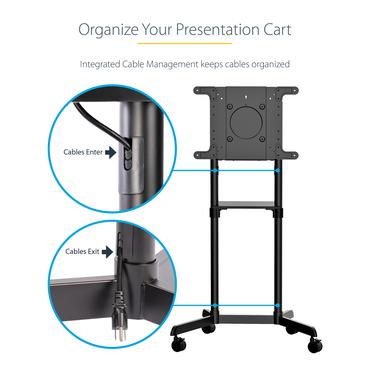 Organize Your Presentation Cart

Integrated Cable Management keeps cables organized

Cables Enter

Cables Exit