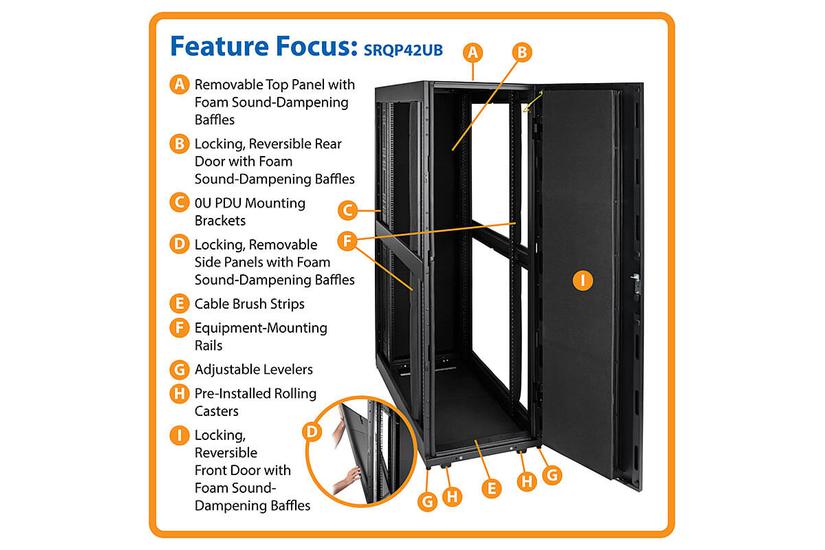 Feature Focus: SRQP42UB

A Removable Top Panel with Foam Sound-Dampening Baffles

B Locking, Reversible Rear Door with Foam Sound-Dampening Baffles

C 0U PDU Mounting Brackets

D Locking, Removable Side Panels with Foam Sound-Dampening Baffles

E Cable Brush Strips

F Equipment-Mounting Rails

G Adjustable Levelers

H Pre-Installed Rolling Casters

I Locking, Reversible Front Door with Foam Sound-Dampening Baffles

A
B
C
F
I
D
G
H
E
H
G