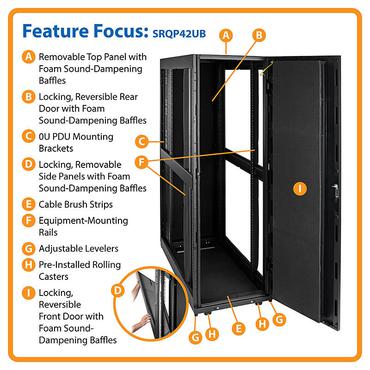 Feature Focus: SRQP42UB

A Removable Top Panel with Foam Sound-Dampening Baffles

B Locking, Reversible Rear Door with Foam Sound-Dampening Baffles

C 0U PDU Mounting Brackets

D Locking, Removable Side Panels with Foam Sound-Dampening Baffles

E Cable Brush Strips

F Equipment-Mounting Rails

G Adjustable Levelers

H Pre-Installed Rolling Casters

I Locking, Reversible Front Door with Foam Sound-Dampening Baffles

A B C F I D G H E H G