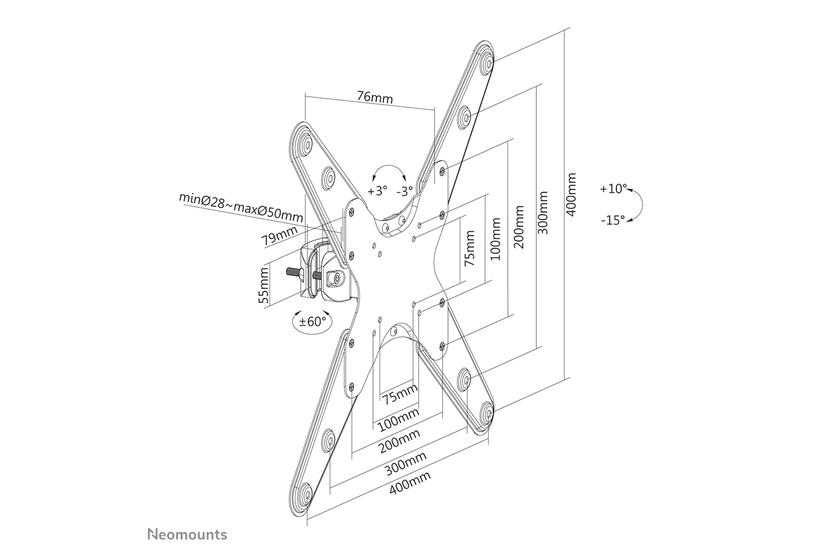 76mm
+3° -3°
minØ28~maxØ50mm
79mm
55mm
±60°
75mm
100mm
200mm
300mm
400mm
+10°
-15°
75mm
100mm
200mm
300mm
400mm
Neomounts