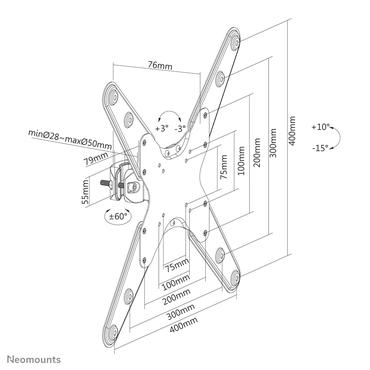 76mm

+3° -3°

minØ28~maxØ50mm

79mm

55mm

±60°

75mm

100mm

200mm

300mm

400mm

+10°

-15°

75mm

100mm

200mm

300mm

400mm

Neomounts