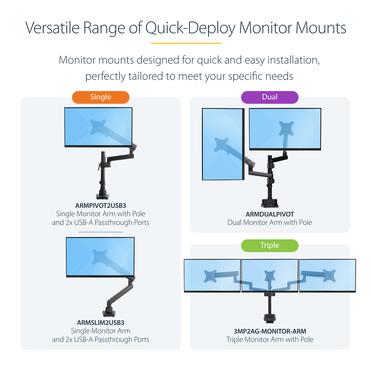 Versatile Range of Quick-Deploy Monitor Mounts

Monitor mounts designed for quick and easy installation, perfectly tailored to meet your specific needs

Single

ARMPIVOT2USB3
Single Monitor Arm with Pole and 2x USB-A Passthrough Ports

ARMSLIM2USB3
Single Monitor Arm and 2x USB-A Passthrough Ports

Dual

ARMDUALPIVOT
Dual Monitor Arm with Pole

Triple

3MP2AG-MONITOR-ARM
Triple Monitor Arm with Pole