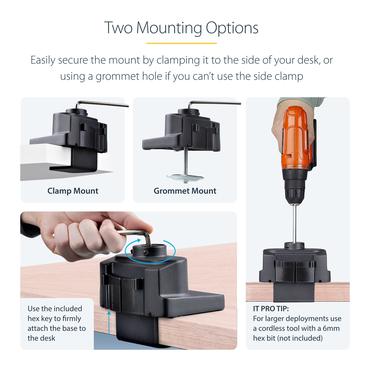 Two Mounting Options

Easily secure the mount by clamping it to the side of your desk, or using a grommet hole if you can't use the side clamp

Clamp Mount

Grommet Mount

Use the included hex key to firmly attach the base to the desk

IT PRO TIP:
For larger deployments use a cordless tool with a 6mm hex bit (not included)