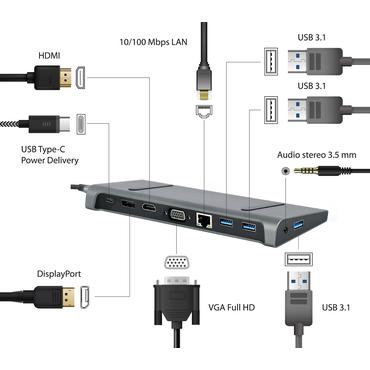 10/100 Mbps LAN

USB 3.1

HDMI

USB 3.1

USB Type-C
Power Delivery

Audio stereo 3.5 mm

DisplayPort

VGA Full HD

USB 3.1