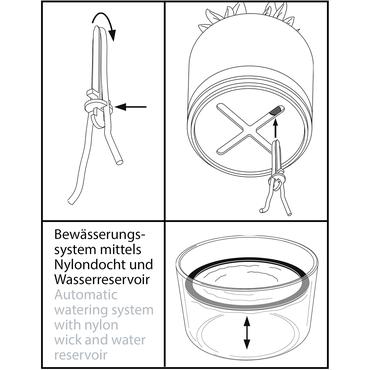 Bewässerungssystem mittels Nylondocht und Wasserreservoir

Automatic watering system with nylon wick and water reservoir