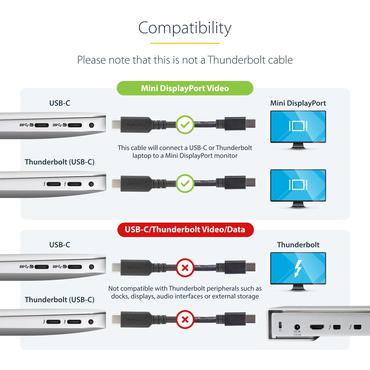 Compatibility

Please note that this is not a Thunderbolt cable

Mini DisplayPort Video

USB-C

Mini DisplayPort

This cable will connect a USB-C or Thunderbolt laptop to a Mini DisplayPort monitor

Thunderbolt (USB-C)

USB-C/Thunderbolt Video/Data

USB-C

Thunderbolt

Not compatible with Thunderbolt peripherals such as docks, displays, audio interfaces or external storage

Thunderbolt (USB-C)