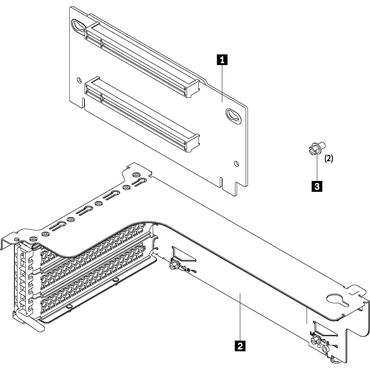 1
(2)
3
2