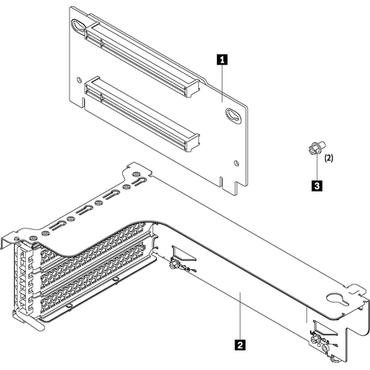 1
(2)
3
2