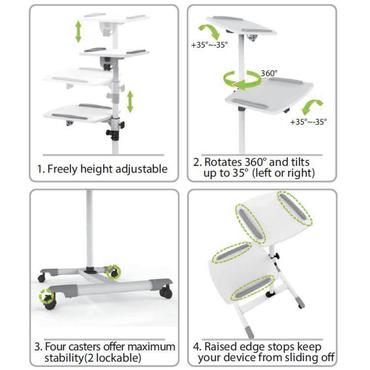 1. Freely height adjustable

+35°~-35°

360°

+35°~-35°

2. Rotates 360° and tilts up to 35° (left or right)

3. Four casters offer maximum stability(2 lockable)

4. Raised edge stops keep your device from sliding off