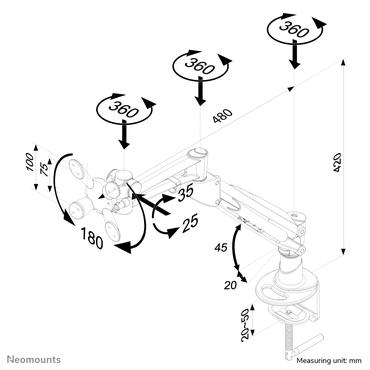 360

360

360

480

420

100

75

35

25

180

45

20

20~50

Neomounts

Measuring unit: mm