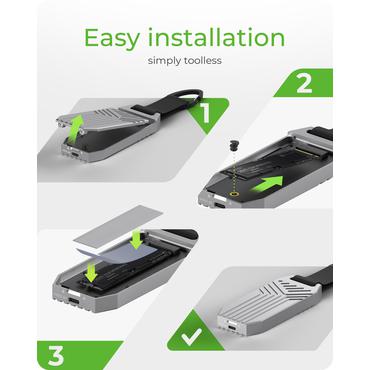 Easy installation

simply toolless

1

2

3