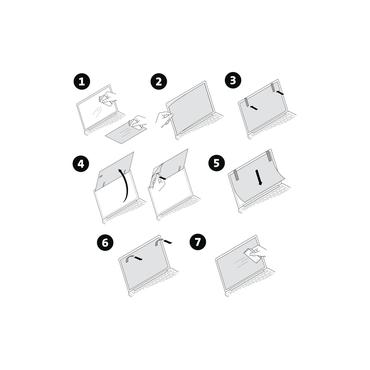 1

2

3

4

5

6

7