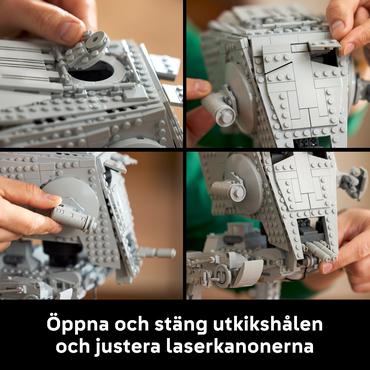 Öppna och stäng utkikshålen och justera laserkanonerna