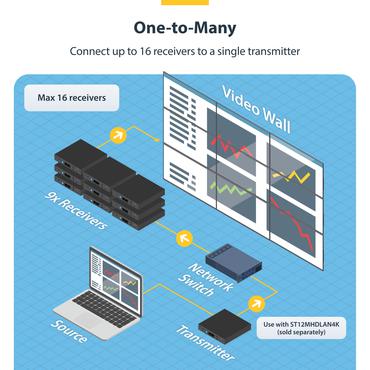 One-to-Many

Connect up to 16 receivers to a single transmitter

Max 16 receivers

Video Wall

9x Receivers

Network Switch

Source

Transmitter

Use with ST12MHDLAN4K (sold separately)