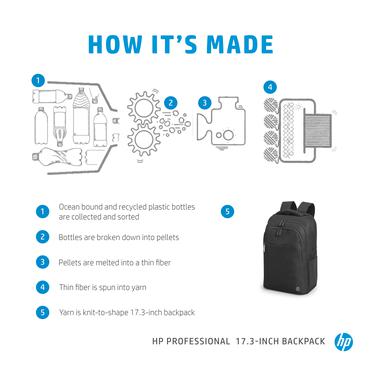 HOW IT'S MADE

1

2

3

4

1 Ocean bound and recycled plastic bottles are collected and sorted

2 Bottles are broken down into pellets

3 Pellets are melted into a thin fiber

4 Thin fiber is spun into yarn

5 Yarn is knit-to-shape 17.3-inch backpack

5

HP PROFESSIONAL 17.3-INCH BACKPACK

hp