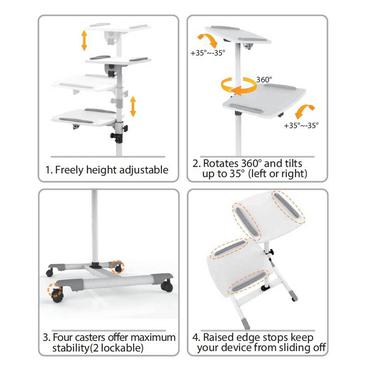 1. Freely height adjustable

+35°~-35°

360°

+35°~-35°

2. Rotates 360° and tilts up to 35° (left or right)

3. Four casters offer maximum stability(2 lockable)

4. Raised edge stops keep your device from sliding off