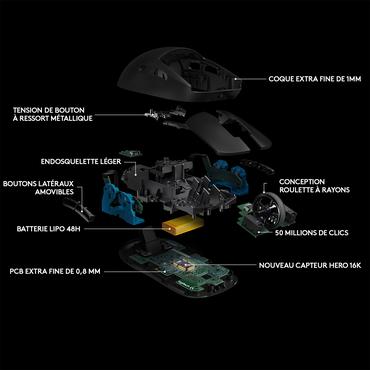 COQUE EXTRA FINE DE 1MM

TENSION DE BOUTON À RESSORT MÉTALLIQUE

ENDOSQUELETTE LÉGER

BOUTONS LATÉRAUX AMOVIBLES

CONCEPTION ROULETTE À RAYONS

BATTERIE LIPO 48H

50 MILLIONS DE CLICS

NOUVEAU CAPTEUR HERO 16K

PCB EXTRA FINE DE 0,8 MM