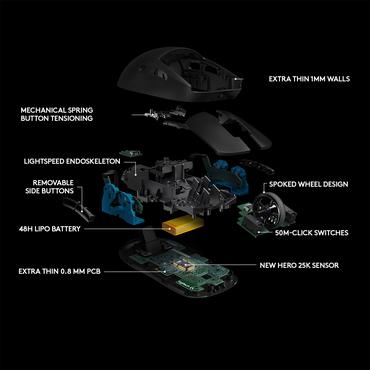 EXTRA THIN 1MM WALLS

MECHANICAL SPRING BUTTON TENSIONING

LIGHTSPEED ENDOSKELETON

REMOVABLE SIDE BUTTONS

SPOKED WHEEL DESIGN

48H LIPO BATTERY

50M-CLICK SWITCHES

NEW HERO 25K SENSOR

EXTRA THIN 0.8 MM PCB