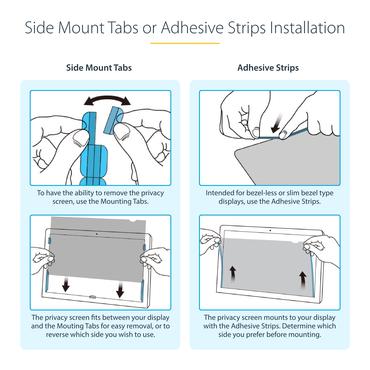 Side Mount Tabs or Adhesive Strips Installation

Side Mount Tabs

To have the ability to remove the privacy screen, use the Mounting Tabs.

The privacy screen fits between your display and the Mouting Tabs for easy removal, or to reverse which side you wish to use.

Adhesive Strips

Intended for bezel-less or slim bezel type displays, use the Adhesive Strips.

The privacy screen mounts to your display with the Adhesive Strips. Determine which side you prefer before mounting.