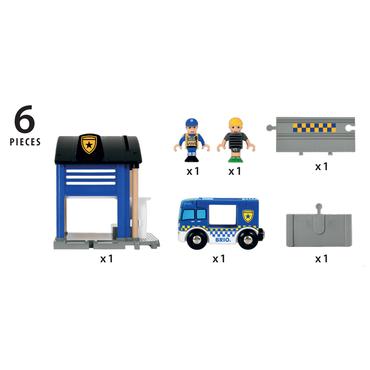 6
PIECES

x 1

x 1

x 1

BRIO.

x 1

x 1

x 1