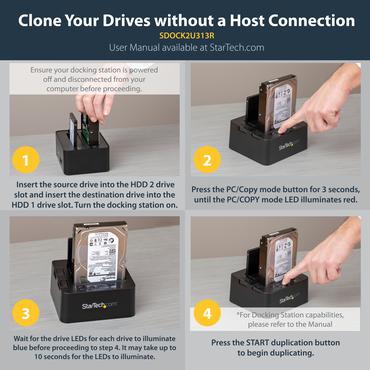 Clone Your Drives without a Host Connection
SDOCK2U313R
User Manual available at StarTech.com

Ensure your docking station is powered off and disconnected from your computer before proceeding.

1

Insert the source drive into the HDD 2 drive slot and insert the destination drive into the HDD 1 drive slot. Turn the docking station on.

StarTech.com

2

Press the PC/Copy mode button for 3 seconds, until the PC/COPY mode LED illuminates red.

StarTech.com

3

Wait for the drive LEDs for each drive to illuminate blue before proceeding to step 4. It may take up to 10 seconds for the LEDs to illuminate.

StarTech.com

4

*For Docking Station capabilities, please refer to the Manual

Press the START duplication button to begin duplicating.