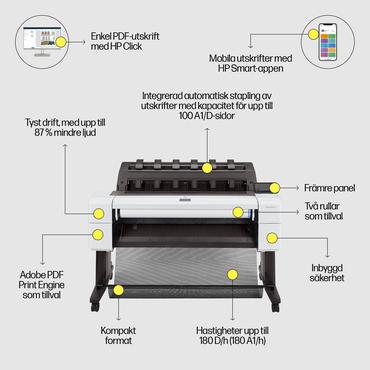 Enkel PDF-utskrift med HP Click

Mobila utskrifter med HP Smart-appen

Integrerad automatisk stapling av utskrifter med kapacitet för upp till 100 A1/D-sidor

Tyst drift, med upp till 87 % mindre ljud

Främre panel

Två rullar som tillval

Inbyggd säkerhet

Adobe PDF Print Engine som tillval

Kompakt format

Hastigheter upp till 180 D/h (180 A1/h)