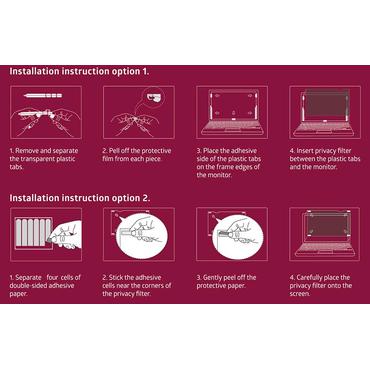 Installation instruction option 1.

1. Remove and separate the transparent plastic tabs.

2. Pell off the protective film from each piece.

3. Place the adhesive side of the plastic tabs on the frame edges of the monitor.

4. Insert privacy filter between the plastic tabs and the monitor.

Installation instruction option 2.

1. Separate four cells of double-sided adhesive paper.

2. Stick the adhesive cells near the corners of the privacy filter.

3. Gently peel off the protective paper.

4. Carefully place the privacy filter onto the screen.