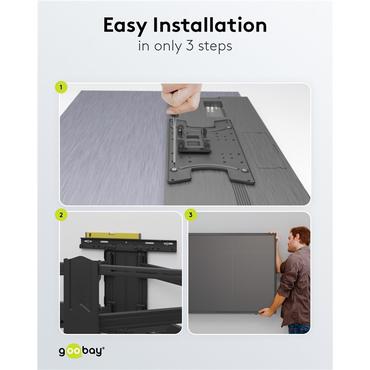 Easy Installation
in only 3 steps

1

2

3

goobay®