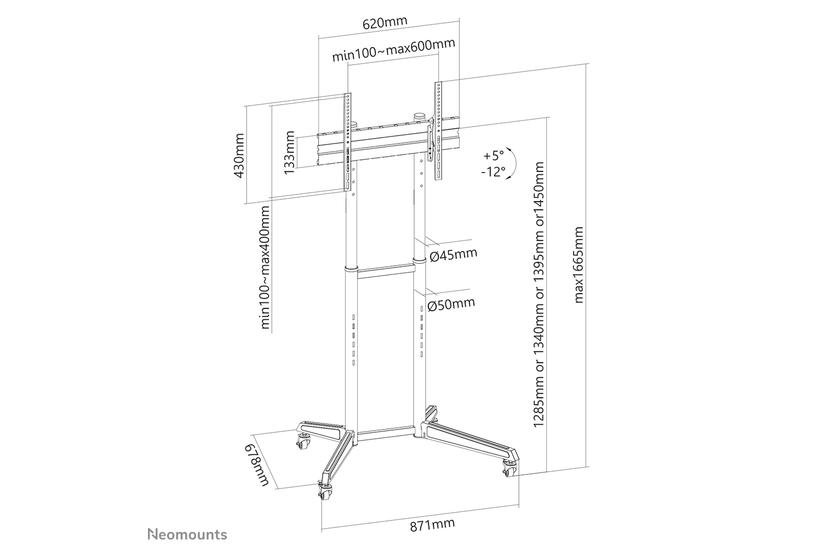 620mm
min100~max600mm
430mm
133mm
+5°
-12°
min100~max400mm
Ø45mm
Ø50mm
1285mm or 1340mm or 1395mm or1450mm
max1665mm
678mm
871mm
Neomounts