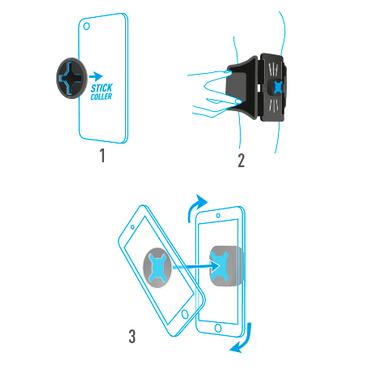 STICK
COLLER

1

2

3