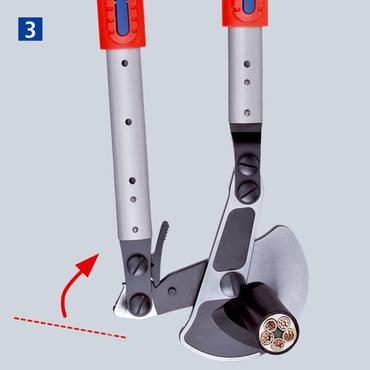 3