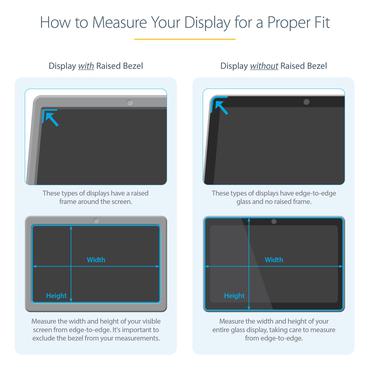 How to Measure Your Display for a Proper Fit

Display with Raised Bezel

These types of displays have a raised frame around the screen.

Width

Height

Measure the width and height of your visible screen from edge-to-edge. It's important to exclude the bezel from your measurements.

Display without Raised Bezel

These types of displays have edge-to-edge glass and no raised frame.

Width

Height

Measure the width and height of your entire glass display, taking care to measure from edge-to-edge.