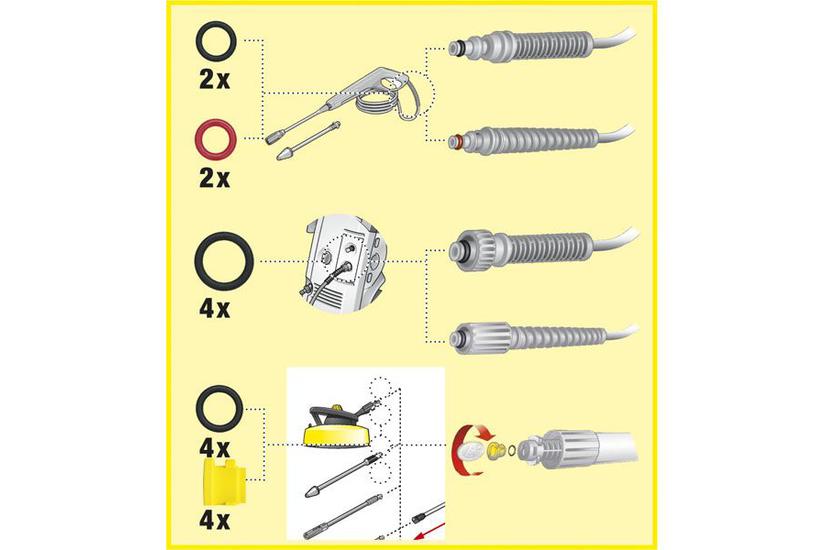 2x

2x

4x

4x

4x