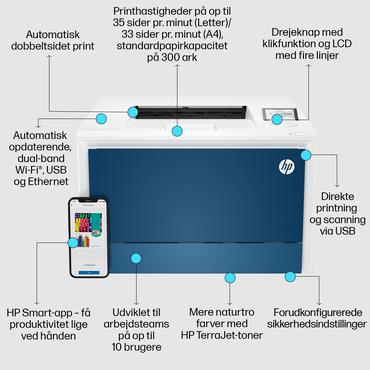 Automatisk dobbeltsidet print

Printhastigheder på op til 35 sider pr. minut (Letter)/ 33 sider pr. minut (A4), standardpapirkapacitet på 300 ark

Drejeknap med klikfunktion og LCD med fire linjer

Automatisk opdaterende, dual-band Wi-Fi®, USB og Ethernet

hp

Direkte printning og scanning via USB

HP Smart-app – få produktivitet lige ved hånden

Udviklet til arbejdsteams på op til 10 brugere

Mere naturtro farver med HP TerraJet-toner

Forudkonfigurerede sikkerhedsindstillinger